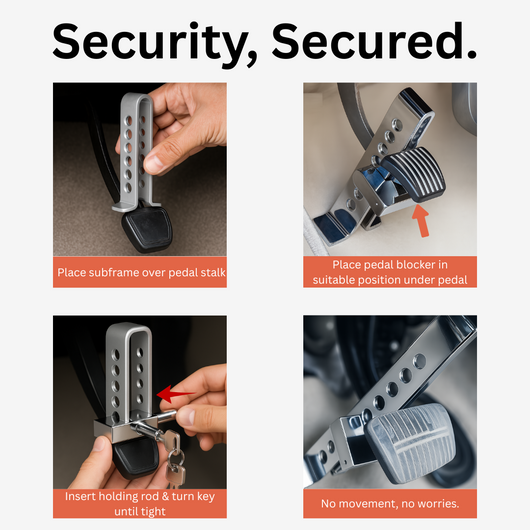 Security, Secured.

Place subframe over pedal stalk

Place pedal blocker in suitable position under pedal

Insert holding rod & turn key until tight

No movement, no worries.