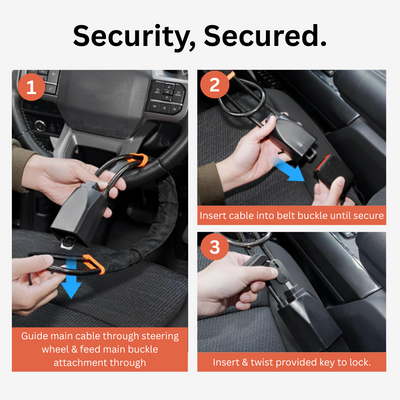 Security, Secured.

1

Guide main cable through steering wheel & feed main buckle attachment through

2

Insert cable into belt buckle until secure

3

Insert & twist provided key to lock.